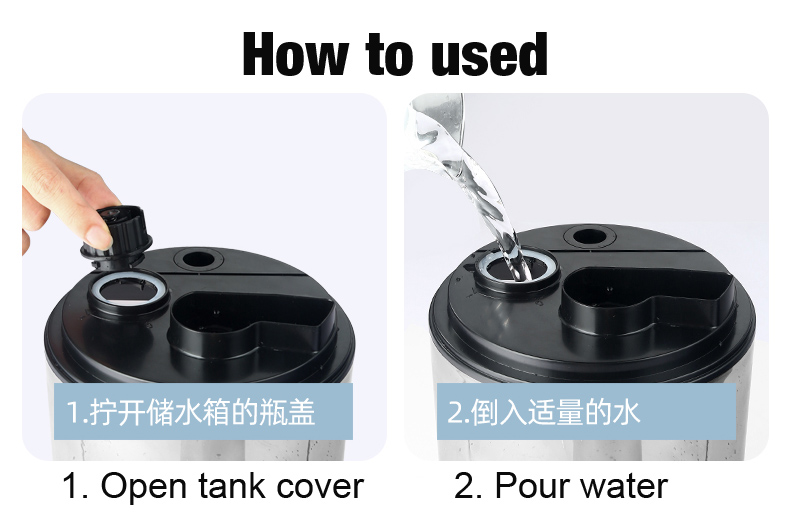 How to used

1.拧开储水箱的瓶盖

1. Open tank cover

2.倒入适量的水

2. Pour water